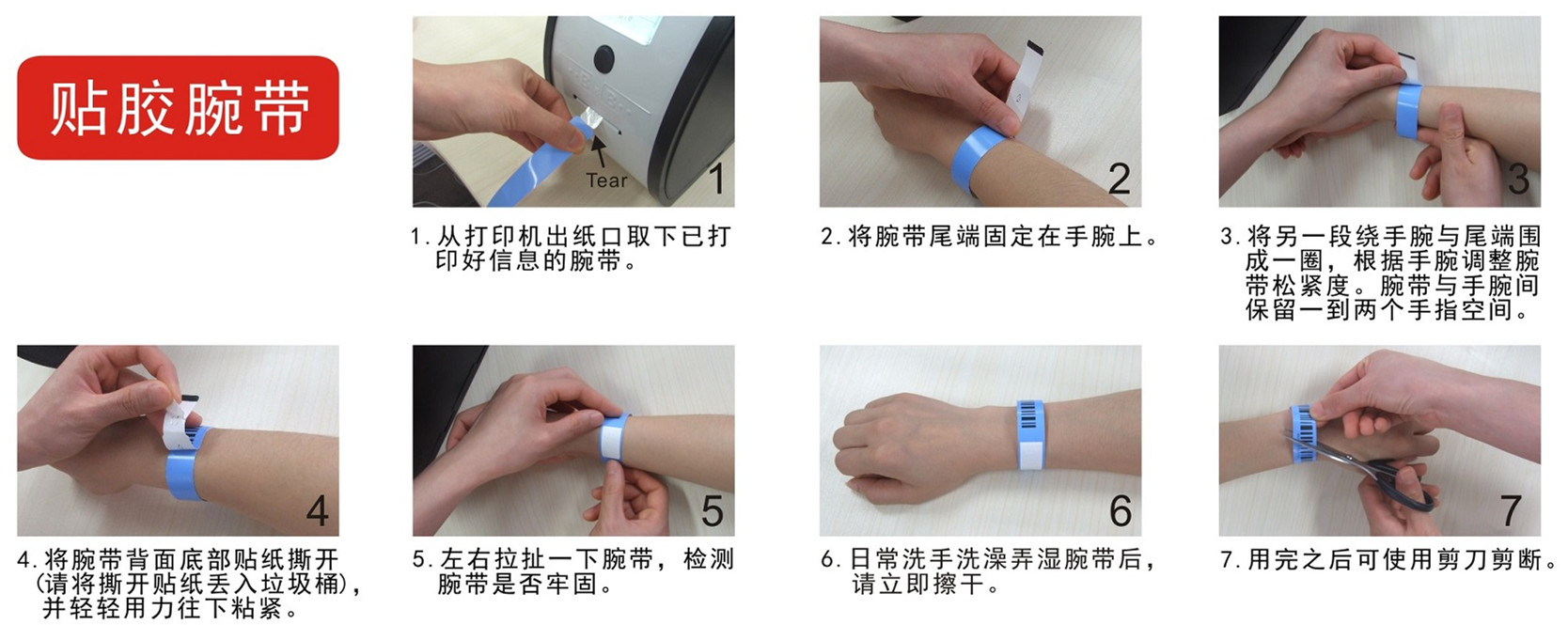 贴胶腕带

Tear

1

1. 从打印机出纸口取下已打印好信息的腕带。

2

2. 将腕带尾端固定在手腕上。

3

3. 将另一段绕手腕与尾端围成一圈，根据手腕调整腕带松紧度。腕带与手腕间保留一到两个手指空间。

4

4. 将腕带背面底部贴纸撕开（请将撕开贴纸丢入垃圾桶），并轻轻用力往下粘紧。

5

5. 左右拉扯一下腕带，检测腕带是否牢固。

6

6. 日常洗手洗澡弄湿腕带后，请立即擦干。

7

7. 用完之后可使用剪刀剪断。